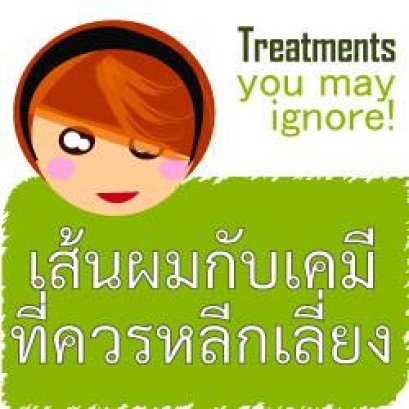 Treatments
you may
ignore!

เส้นผมกับเคมี
ที่ควรหลีกเลี่ยง