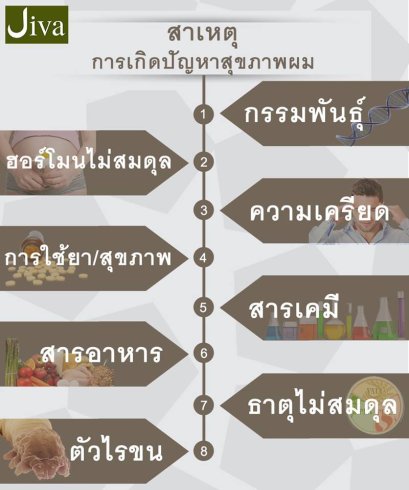 Jiva

สาเหตุ
การเกิดปัญหาสุขภาพผม

1 กรรมพันธุ์

ฮอร์โมนไม่สมดุล 2

3 ความเครียด

การใช้ยา/สุขภาพ 4

5 สารเคมี

สารอาหาร 6

7 ธาตุไม่สมดุล

ตัวไรขน 8