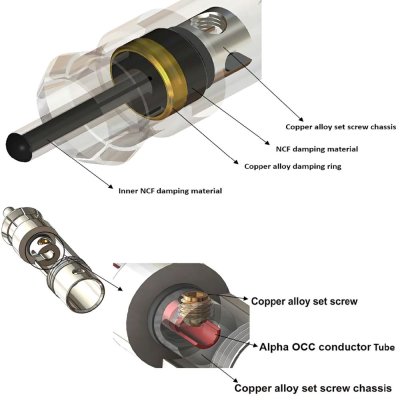 Copper alloy set screw chassis

NCF damping material

Copper alloy damping ring

Inner NCF damping material

Copper alloy set screw

Alpha OCC conductor Tube

Copper alloy set screw chassis