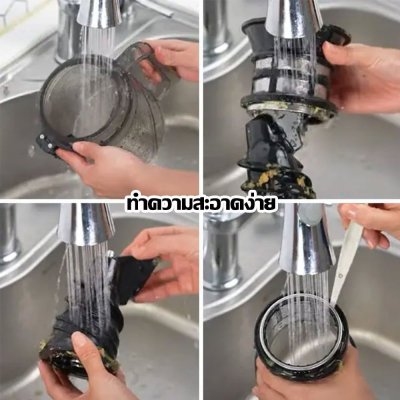 ทำความสะอาดง่าย