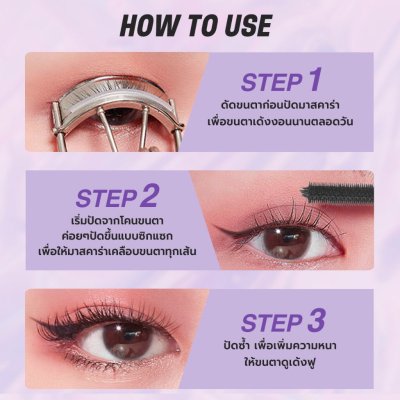 HOW TO USE

STEP 1
ดัดขนตาก่อนปัดมาสคาร่า
เพื่อขนตาเด้งงอนนานตลอดวัน

STEP 2
เริ่มปัดจากโคนขนตา
ค่อยๆปัดขึ้นแบบซิกแซก
เพื่อให้มาสคาร่าเคลือบขนตาทุกเส้น

STEP 3
ปัดซ้ำ เพื่อเพิ่มความหนา
ให้ขนตาดูเด้งฟู