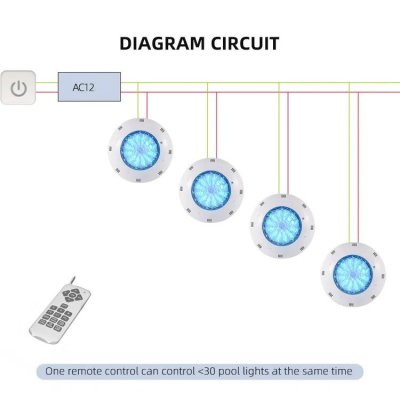 DIAGRAM CIRCUIT

AC12

One remote control can control <30 pool lights at the same time