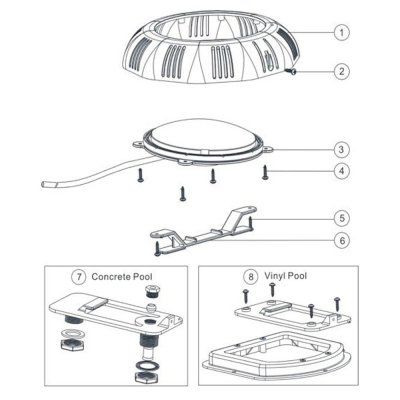 1
2
3
4
5
6
7 Concrete Pool
8 Vinyl Pool