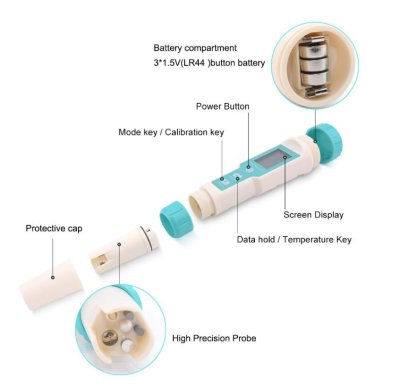 Battery compartment
3*1.5V(LR44 )button battery

Power Button

Mode key / Calibration key

Screen Display

Data hold / Temperature Key

Protective cap

High Precision Probe