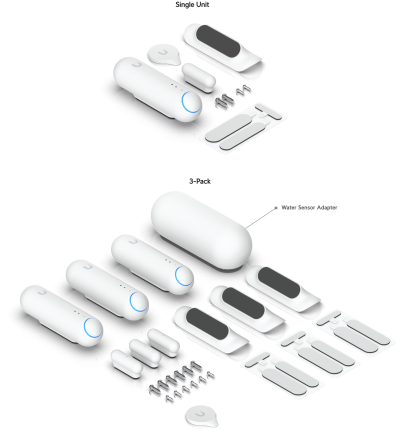 Single Unit

3-Pack

Water Sensor Adapter