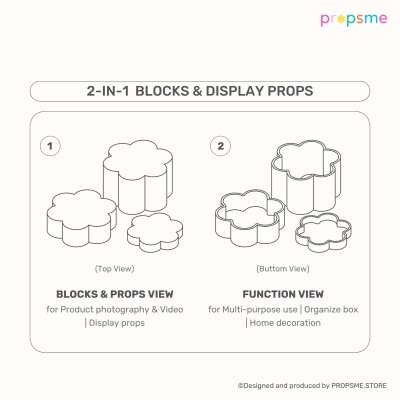 propsme

2-IN-1 BLOCKS & DISPLAY PROPS

1

(Top View)

BLOCKS & PROPS VIEW
for Product photography & Video | Display props

2

(Buttom View)

FUNCTION VIEW
for Multi-purpose use | Organize box | Home decoration

©Designed and produced by PROPSME.STORE