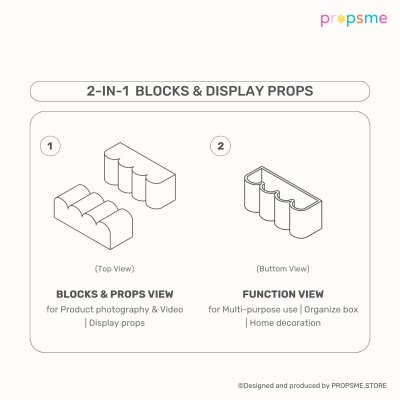 propsme

2-IN-1 BLOCKS & DISPLAY PROPS

1

(Top View)

BLOCKS & PROPS VIEW

for Product photography & Video | Display props

2

(Buttom View)

FUNCTION VIEW

for Multi-purpose use | Organize box | Home decoration

©Designed and produced by PROPSME.STORE