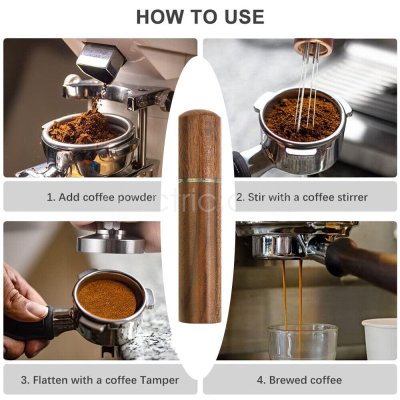 HOW TO USE

1. Add coffee powder

2. Stir with a coffee stirrer

3. Flatten with a coffee Tamper

4. Brewed coffee