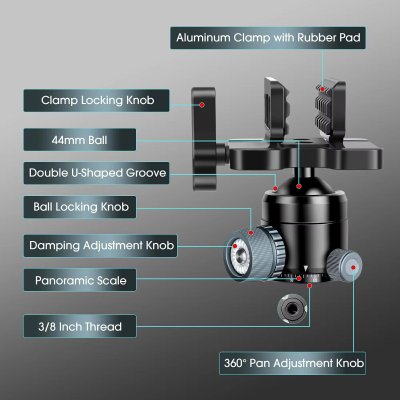 Aluminum Clamp with Rubber Pad

Clamp Locking Knob

44mm Ball

Double U-Shaped Groove

Ball Locking Knob

Damping Adjustment Knob

Panoramic Scale

3/8 Inch Thread

360° Pan Adjustment Knob