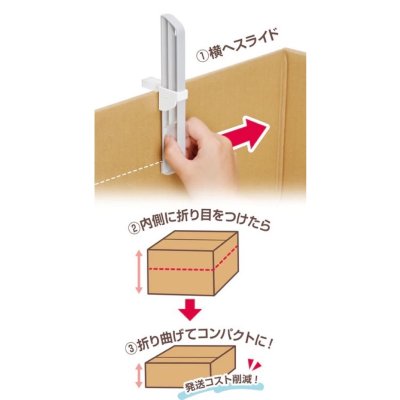 ①横へスライド

②内側に折り目をつけたら

③折り曲げてコンパクトに!

発送コスト削減!