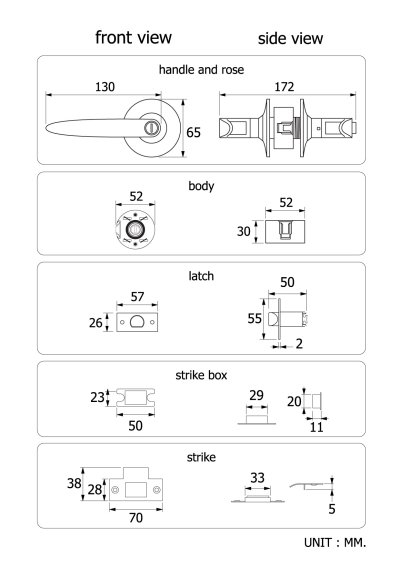 front view

side view

handle and rose

130

65

172

body

52

52

30

latch

57

26

50

55

2

strike box

23

50

29

20

11

strike

38

28

70

33

5

UNIT : MM.