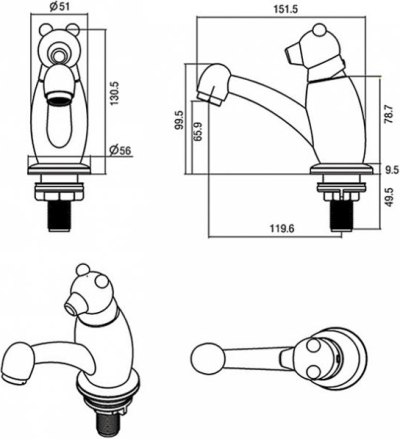 Ø51
130.5
Ø56
151.5
99.5
65.9
78.7
9.5
49.5
119.6