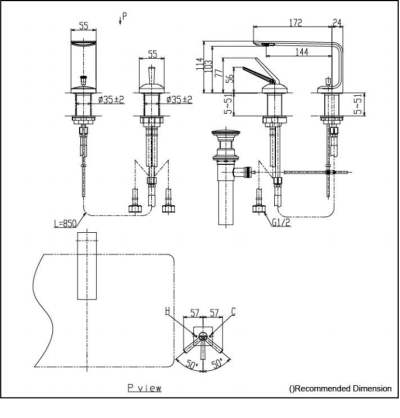 P

55

55

ø35±2

ø35±2

172

24

144

114

103

77

56

5~51

5~51

L=850

G1/2

H

57

57

C

50°

50°

P view

()Recommended Dimension