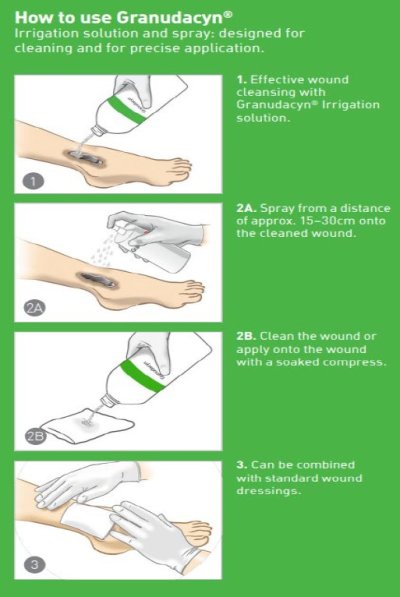 How to use Granudacyn®
Irrigation solution and spray: designed for cleaning and for precise application.

1

1. Effective wound cleansing with Granudacyn® Irrigation solution.

2A

2A. Spray from a distance of approx. 15–30cm onto the cleaned wound.

2B

2B. Clean the wound or apply onto the wound with a soaked compress.

3

3. Can be combined with standard wound dressings.