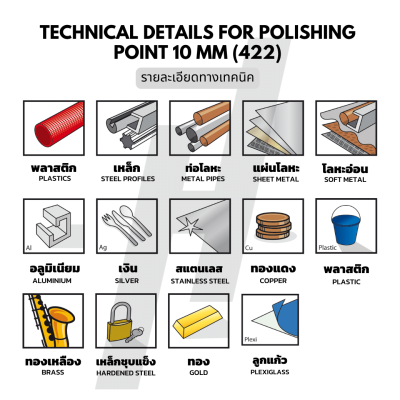 TECHNICAL DETAILS FOR POLISHING POINT 10 MM (422)

รายละเอียดทางเทคนิค

พลาสติก
PLASTICS

เหล็ก
STEEL PROFILES

ท่อโลหะ
METAL PIPES

แผ่นโลหะ
SHEET METAL

โลหะอ่อน
SOFT METAL

Al
อลูมิเนียม
ALUMINIUM

Ag
เงิน
SILVER

สแตนเลส
STAINLESS STEEL

Cu
ทองแดง
COPPER

Plastic
พลาสติก
PLASTIC

ทองเหลือง
BRASS

เหล็กชุบแข็ง
HARDENED STEEL

ทอง
GOLD

Plexi
ลูกแก้ว
PLEXIGLASS