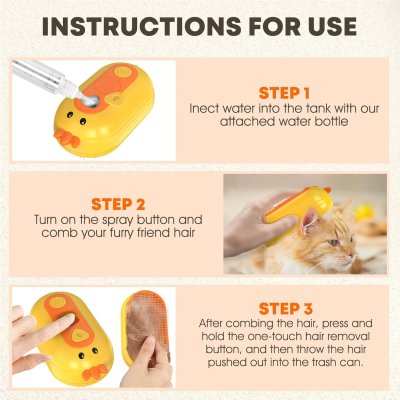 INSTRUCTIONS FOR USE

STEP 1
Inect water into the tank with our attached water bottle

STEP 2
Turn on the spray button and comb your furry friend hair

STEP 3
After combing the hair, press and hold the one-touch hair removal button, and then throw the hair pushed out into the trash can.