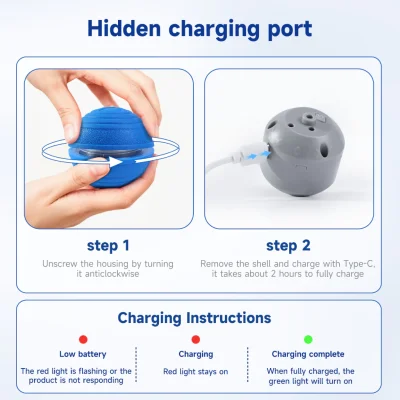 Hidden charging port

step 1

Unscrew the housing by turning it anticlockwise

step 2

Remove the shell and charge with Type-C, it takes about 2 hours to fully charge

Charging Instructions

Low battery

The red light is flashing or the product is not responding

Charging

Red light stays on

Charging complete

When fully charged, the green light will turn on