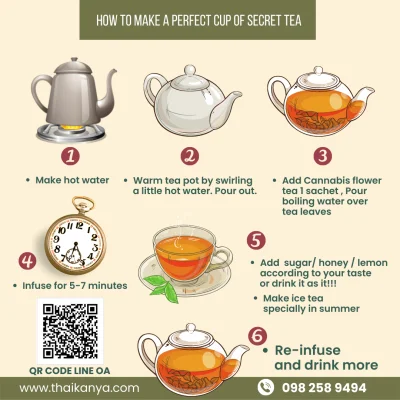 HOW TO MAKE A PERFECT CUP OF SECRET TEA

1

• Make hot water

2

• Warm tea pot by swirling a little hot water. Pour out.

3

• Add Cannabis flower tea 1 sachet , Pour boiling water over tea leaves

4

• Infuse for 5-7 minutes

5

• Add sugar/ honey / lemon according to your taste or drink it as it!!!

• Make ice tea specially in summer

6

• Re-infuse and drink more

QR CODE LINE OA

www.thaikanya.com

098 258 9494