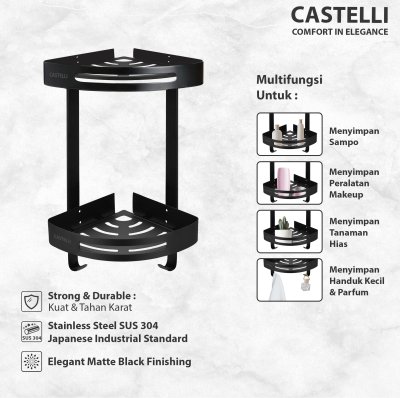 CASTELLI
COMFORT IN ELEGANCE

CASTELLI

CASTELLI

Multifungsi Untuk :

Menyimpan Sampo

Menyimpan Peralatan Makeup

Menyimpan Tanaman Hias

Menyimpan Handuk Kecil & Parfum

Strong & Durable :
Kuat & Tahan Karat

SUS 304
Stainless Steel SUS 304
Japanese Industrial Standard

Elegant Matte Black Finishing