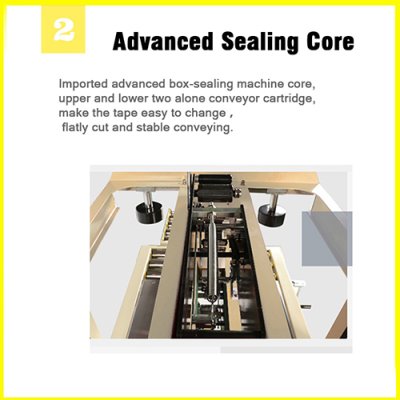 2

Advanced Sealing Core

Imported advanced box-sealing machine core, upper and lower two alone conveyor cartridge, make the tape easy to change , flatly cut and stable conveying.