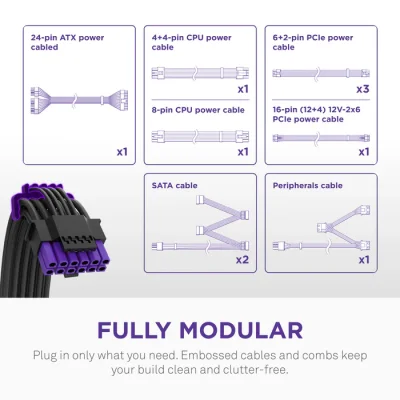 24-pin ATX power cabled

x1

4+4-pin CPU power cable

x1

8-pin CPU power cable

x1

6+2-pin PCIe power cable

x3

16-pin (12+4) 12V-2x6 PCIe power cable

x1

SATA cable

x2

Peripherals cable

x1

FULLY MODULAR

Plug in only what you need. Embossed cables and combs keep your build clean and clutter-free.