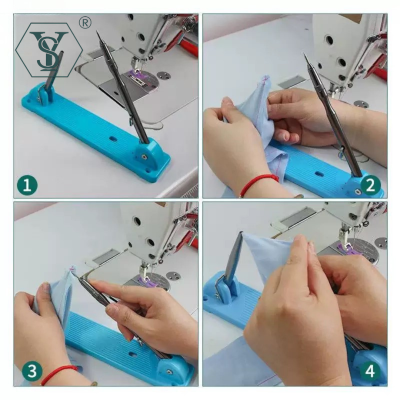 YS ®

1

2

3

4