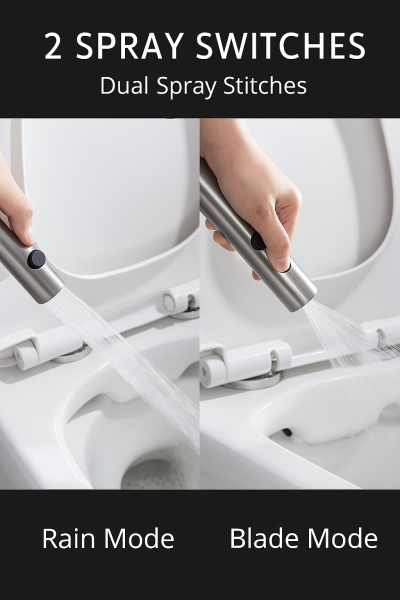 2 SPRAY SWITCHES
Dual Spray Stitches

Rain Mode

Blade Mode