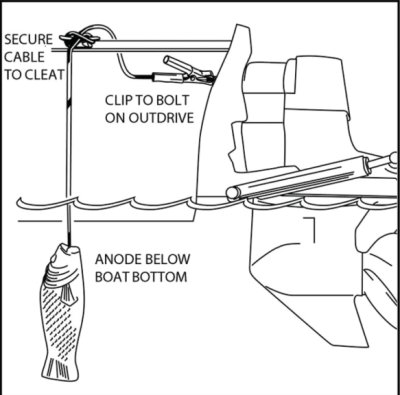 SECURE CABLE TO CLEAT

CLIP TO BOLT ON OUTDRIVE

ANODE BELOW BOAT BOTTOM