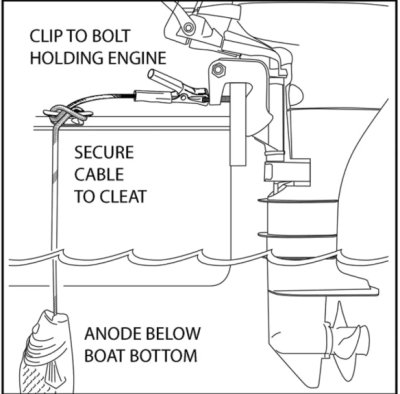 CLIP TO BOLT HOLDING ENGINE

SECURE CABLE TO CLEAT

ANODE BELOW BOAT BOTTOM