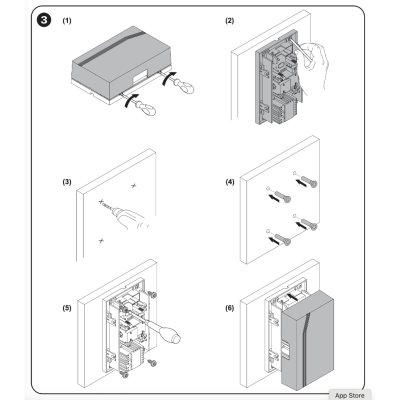 3
(1)
(2)
(3)
(4)
(5)
(6)
App Store