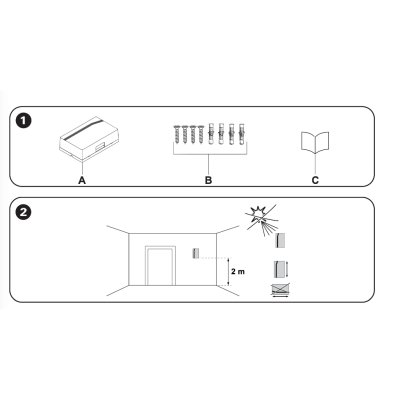 1

A

B

C

2

2 m