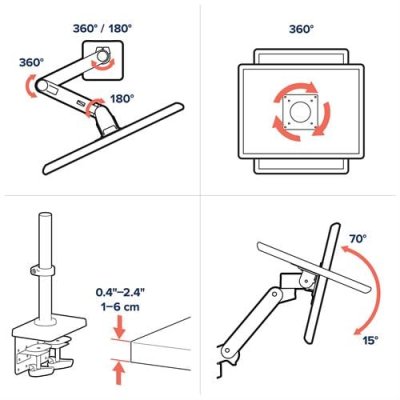 360° / 180°

360°

180°

360°

0.4"–2.4"
1–6 cm

70°

15°