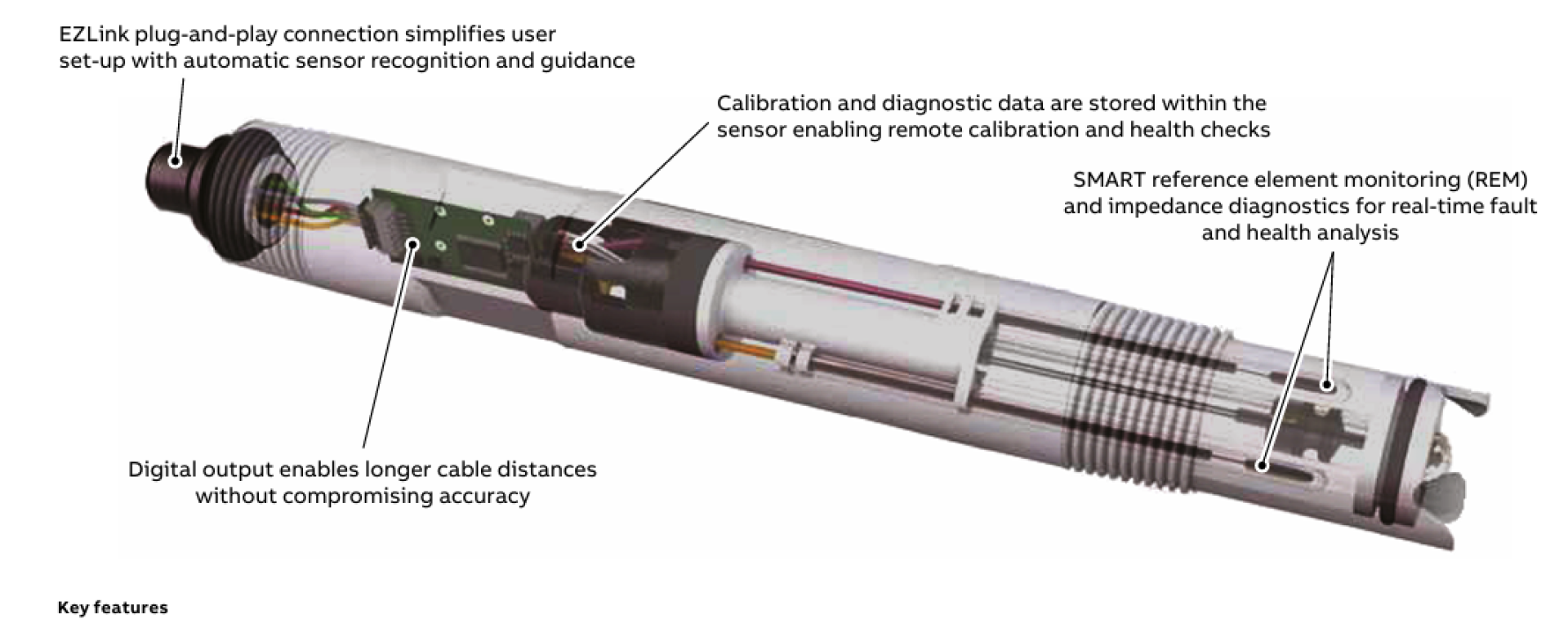 EZLink plug-and-play connection simplifies user set-up with automatic sensor recognition and guidance

Calibration and diagnostic data are stored within the sensor enabling remote calibration and health checks

SMART reference element monitoring (REM) and impedance diagnostics for real-time fault and health analysis

Digital output enables longer cable distances without compromising accuracy

Key features