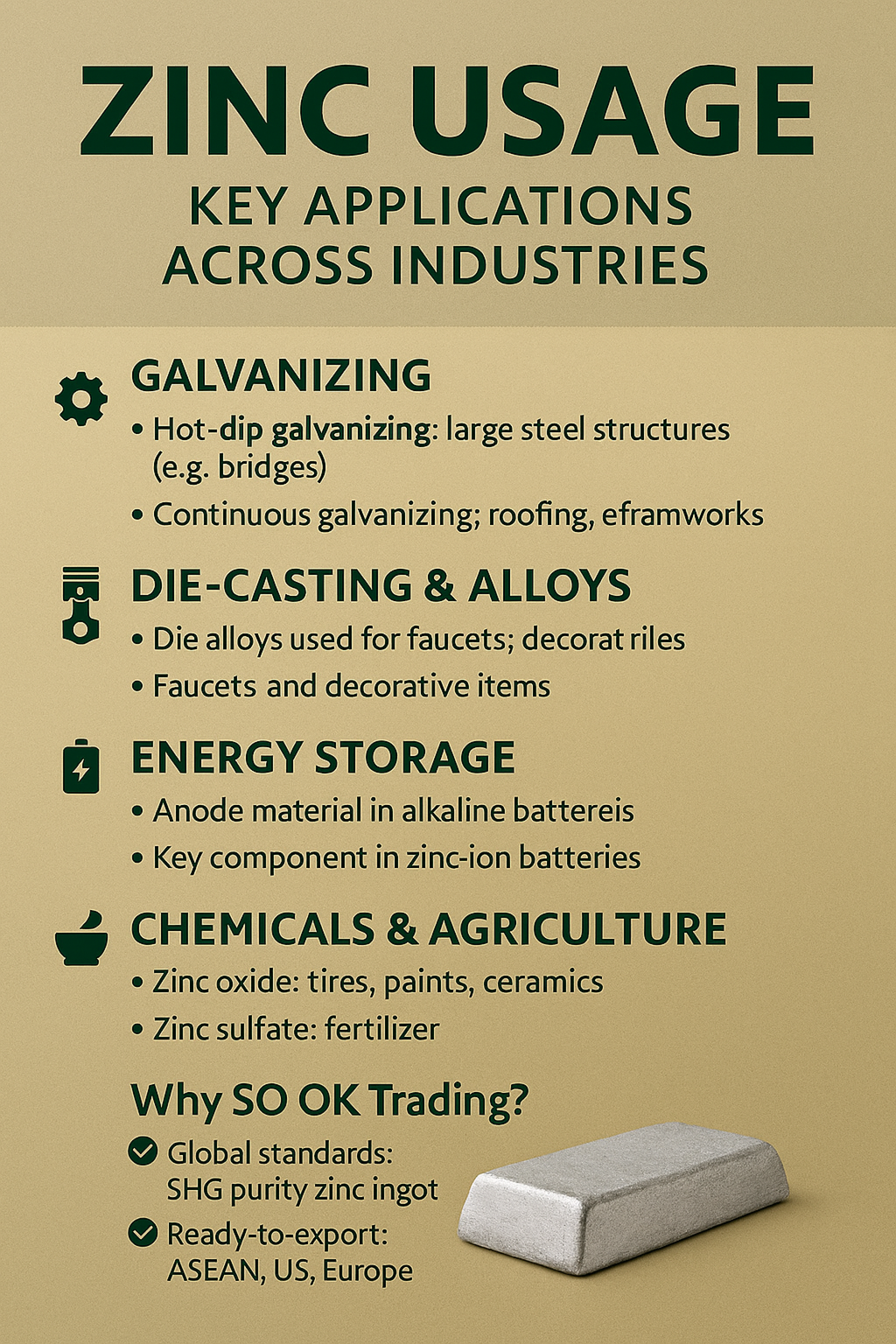 ZINC USAGE

KEY APPLICATIONS ACROSS INDUSTRIES

GALVANIZING

• Hot-dip galvanizing: large steel structures (e.g. bridges)

• Continuous galvanizing; roofing, eframworks

DIE-CASTING & ALLOYS

• Die alloys used for faucets; decorat riles

• Faucets and decorative items

ENERGY STORAGE

• Anode material in alkaline battereis

• Key component in zinc-ion batteries

CHEMICALS & AGRICULTURE

• Zinc oxide: tires, paints, ceramics

• Zinc sulfate: fertilizer

Why SO OK Trading?

Global standards: SHG purity zinc ingot

Ready-to-export: ASEAN, US, Europe