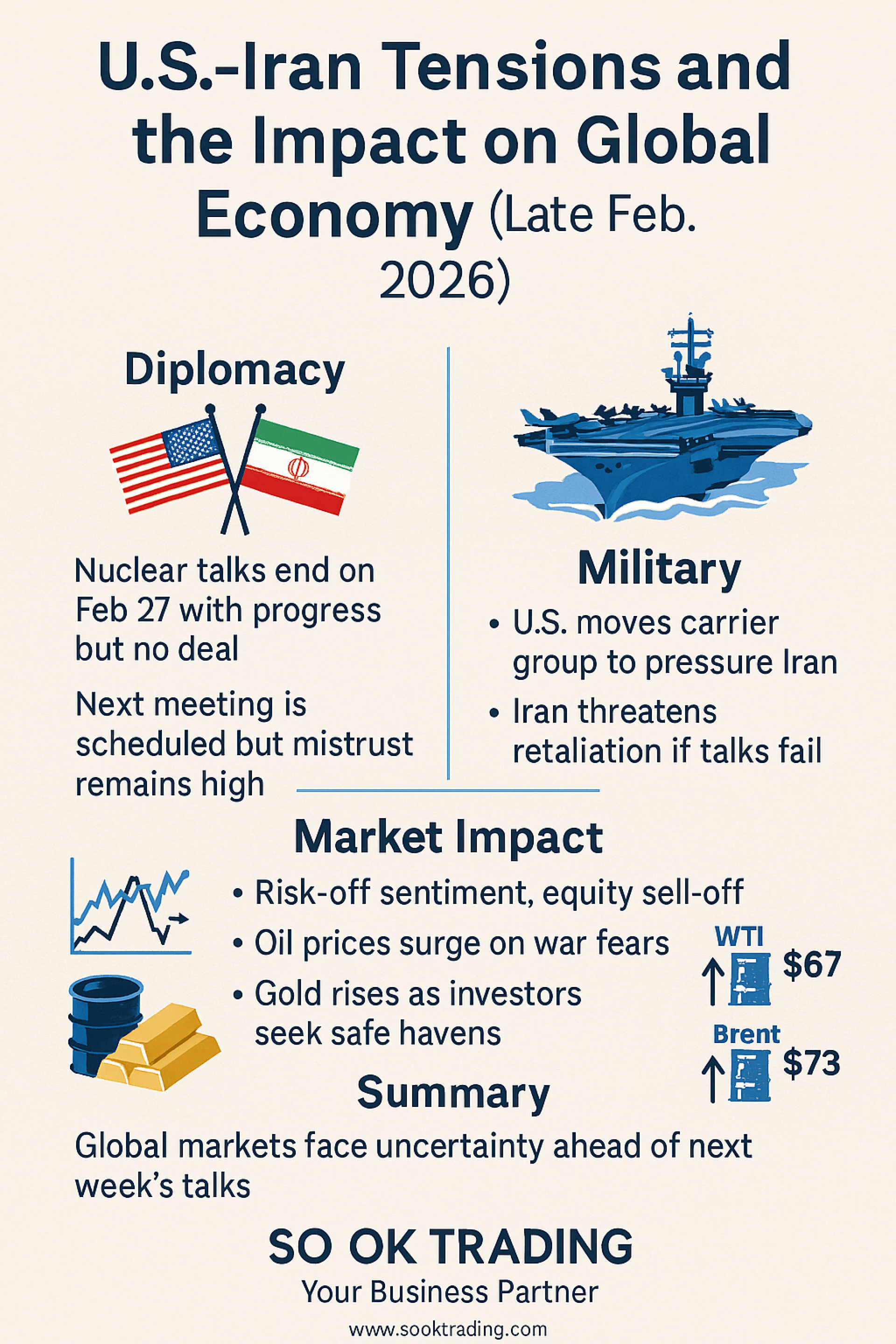 U.S.-Iran Tensions and the Impact on Global Economy (Late Feb. 2026)

Diplomacy

Nuclear talks end on Feb 27 with progress but no deal

Next meeting is scheduled but mistrust remains high

Military

• U.S. moves carrier group to pressure Iran
• Iran threatens retaliation if talks fail

Market Impact

• Risk-off sentiment, equity sell-off
• Oil prices surge on war fears
• Gold rises as investors seek safe havens

WTI
↑ $67

Brent
↑ $73

Summary

Global markets face uncertainty ahead of next week's talks

SO OK TRADING
Your Business Partner
www.sooktrading.com