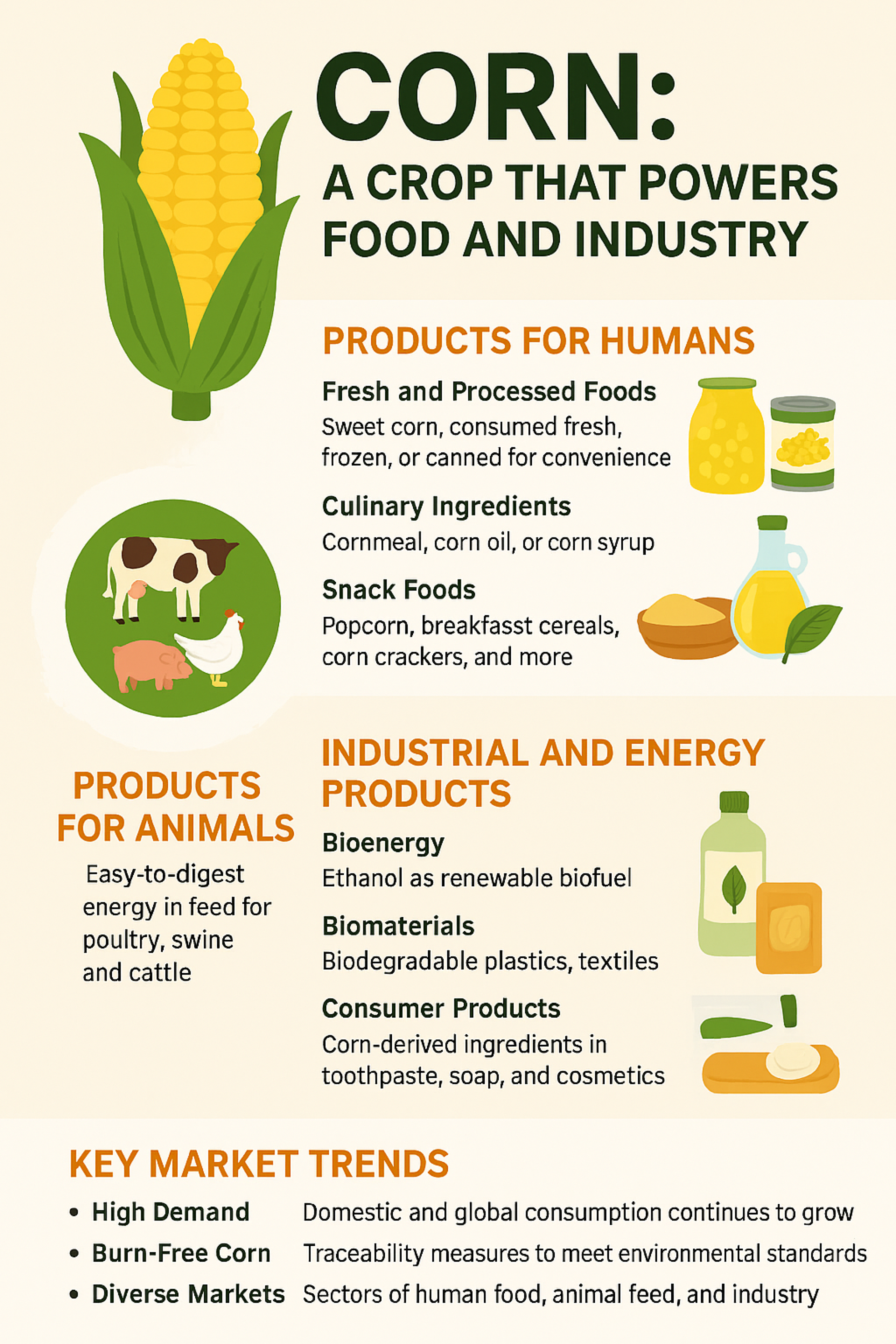 CORN:
A CROP THAT POWERS FOOD AND INDUSTRY

PRODUCTS FOR HUMANS

Fresh and Processed Foods
Sweet corn, consumed fresh, frozen, or canned for convenience

Culinary Ingredients
Cornmeal, corn oil, or corn syrup

Snack Foods
Popcorn, breakfasst cereals, corn crackers, and more

PRODUCTS FOR ANIMALS
Easy-to-digest energy in feed for poultry, swine and cattle

INDUSTRIAL AND ENERGY PRODUCTS

Bioenergy
Ethanol as renewable biofuel

Biomaterials
Biodegradable plastics, textiles

Consumer Products
Corn-derived ingredients in toothpaste, soap, and cosmetics

KEY MARKET TRENDS
• High Demand Domestic and global consumption continues to grow
• Burn-Free Corn Traceability measures to meet environmental standards
• Diverse Markets Sectors of human food, animal feed, and industry