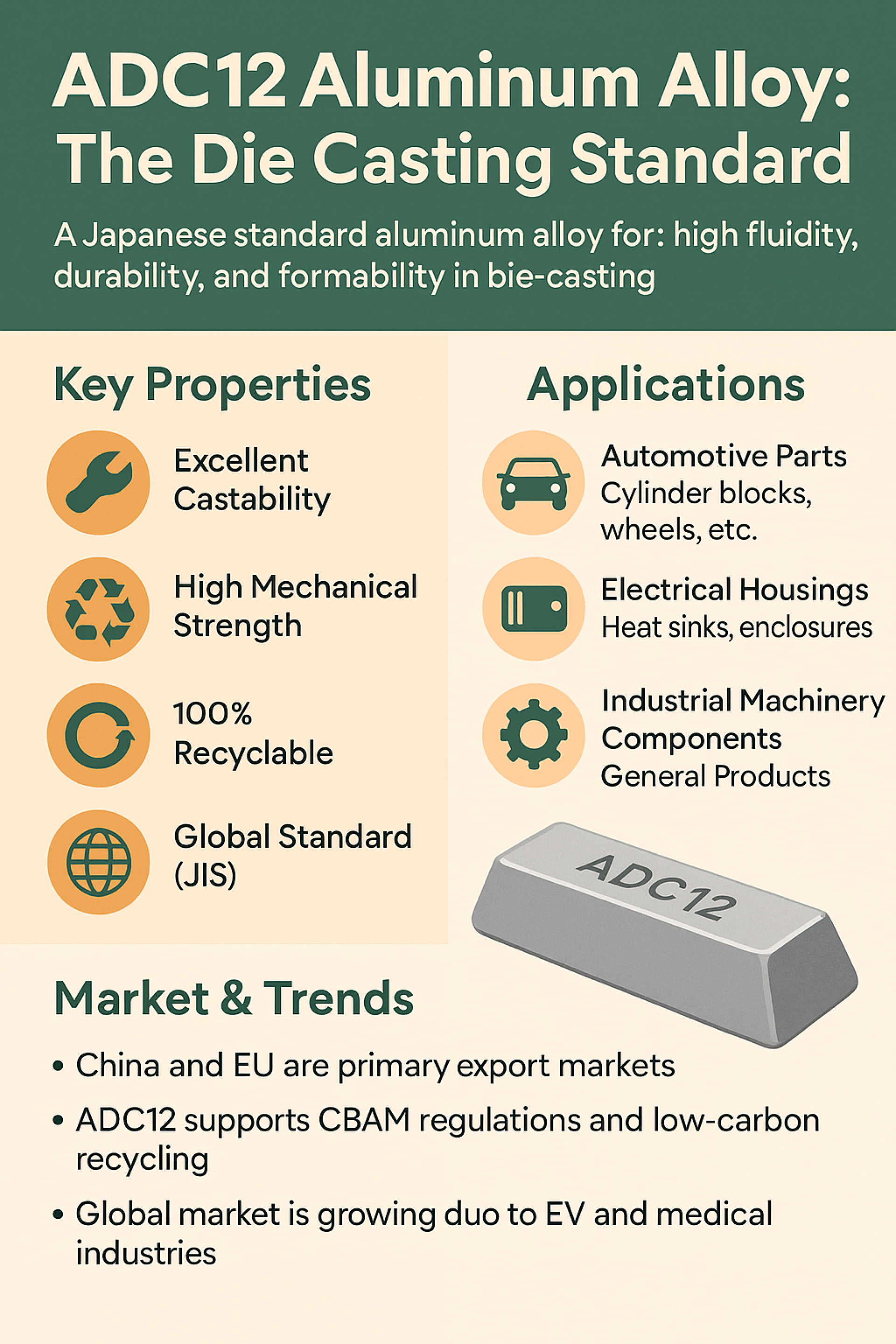 ADC12 Aluminum Alloy: The Die Casting Standard

A Japanese standard aluminum alloy for: high fluidity, durability, and formability in bie-casting

Key Properties

Excellent Castability

High Mechanical Strength

100% Recyclable

Global Standard (JIS)

Applications

Automotive Parts
Cylinder blocks, wheels, etc.

Electrical Housings
Heat sinks, enclosures

Industrial Machinery Components
General Products

ADC12

Market & Trends

• China and EU are primary export markets
• ADC12 supports CBAM regulations and low-carbon recycling
• Global market is growing duo to EV and medical industries