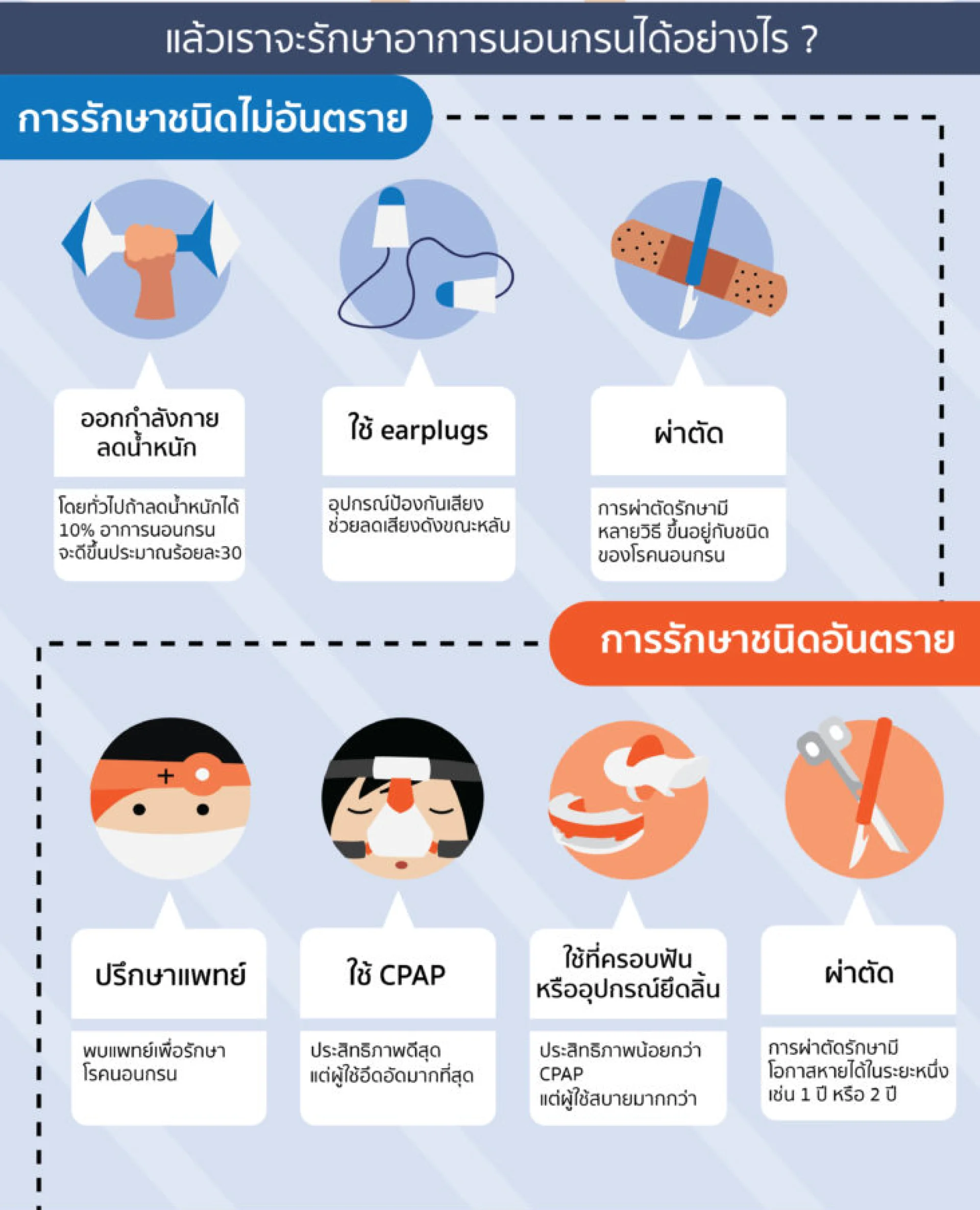 แล้วเราจะรักษาอาการนอนกรนได้อย่างไร ?

การรักษาชนิดไม่อันตราย

ออกกำลังกาย ลดน้ำหนัก

โดยทั่วไปถ้าลดน้ำหนักได้ 10% อาการนอนกรน จะดีขึ้นประมาณร้อยละ30

ใช้ earplugs

อุปกรณ์ป้องกันเสียง ช่วยลดเสียงดังขณะหลับ

ผ่าตัด

การผ่าตัดรักษามี หลายวิธี ขึ้นอยู่กับชนิด ของโรคนอนกรน

การรักษาชนิดอันตราย

ปรึกษาแพทย์

พบแพทย์เพื่อรักษา โรคนอนกรน

ใช้ CPAP

ประสิทธิภาพดีสุด แต่ผู้ใช้อึดอัดมากที่สุด

ใช้ที่ครอบฟัน หรืออุปกรณ์ยึดลิ้น

ประสิทธิภาพน้อยกว่า CPAP แต่ผู้ใช้สบายมากกว่า

ผ่าตัด

การผ่าตัดรักษามี โอกาสหายได้ในระยะหนึ่ง เช่น 1 ปี หรือ 2 ปี