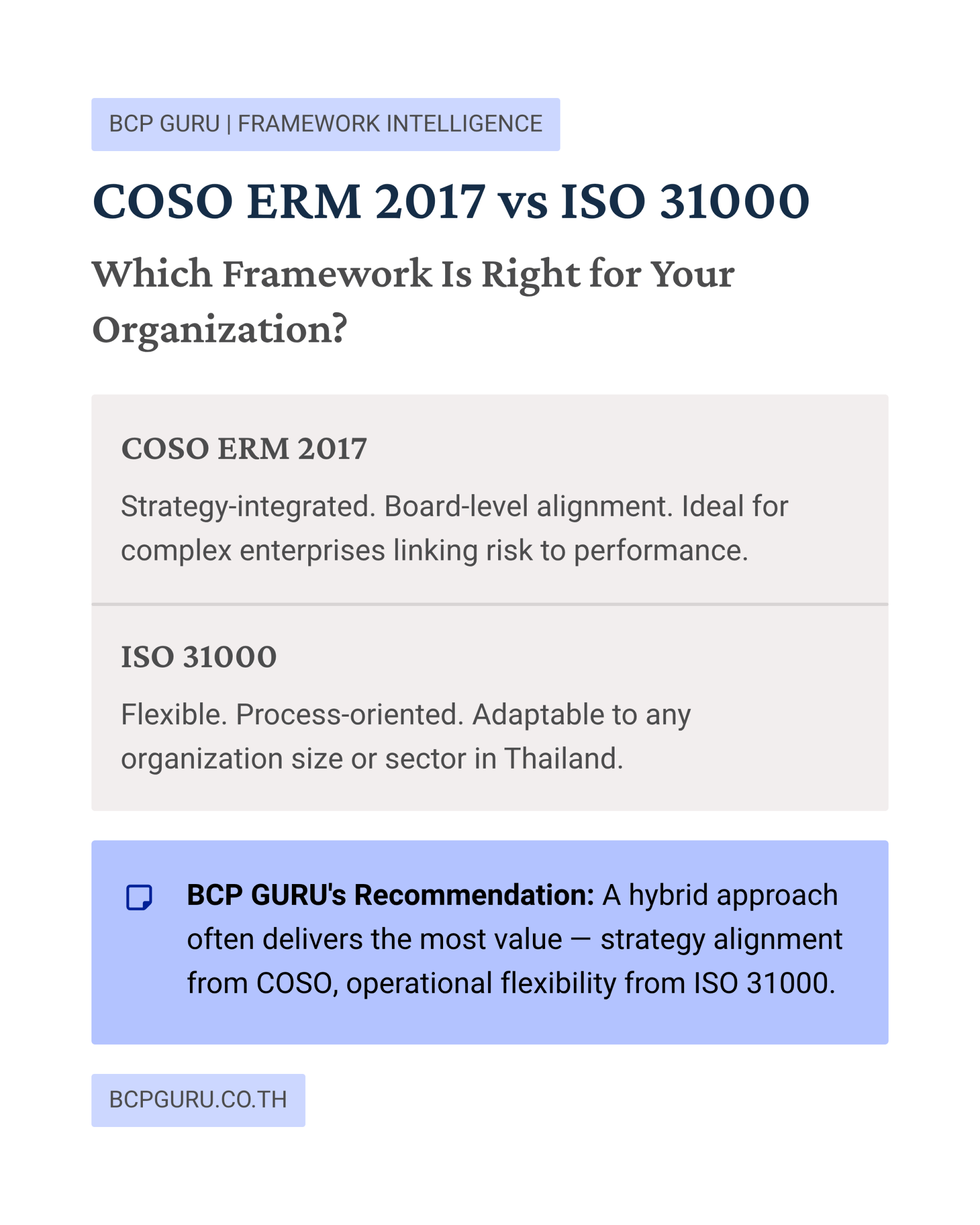 BCP GURU | FRAMEWORK INTELLIGENCE

COSO ERM 2017 vs ISO 31000

Which Framework Is Right for Your Organization?

COSO ERM 2017

Strategy-integrated. Board-level alignment. Ideal for complex enterprises linking risk to performance.

ISO 31000

Flexible. Process-oriented. Adaptable to any organization size or sector in Thailand.

BCP GURU's Recommendation: A hybrid approach often delivers the most value — strategy alignment from COSO, operational flexibility from ISO 31000.

BCPGURU.CO.TH