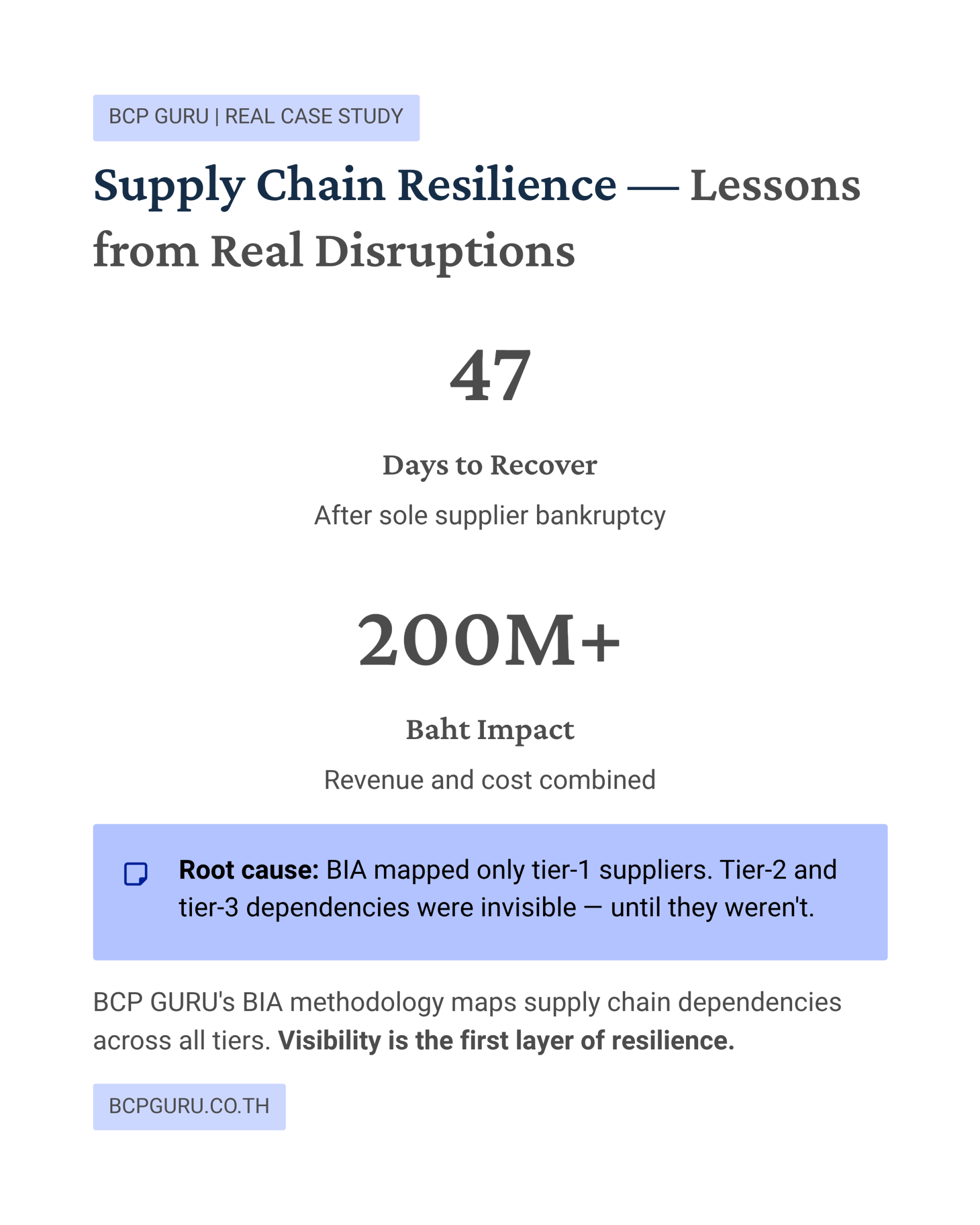 BCP GURU | REAL CASE STUDY

Supply Chain Resilience — Lessons from Real Disruptions

47

Days to Recover

After sole supplier bankruptcy

200M+

Baht Impact

Revenue and cost combined

Root cause: BIA mapped only tier-1 suppliers. Tier-2 and tier-3 dependencies were invisible — until they weren't.

BCP GURU's BIA methodology maps supply chain dependencies across all tiers. Visibility is the first layer of resilience.

BCPGURU.CO.TH