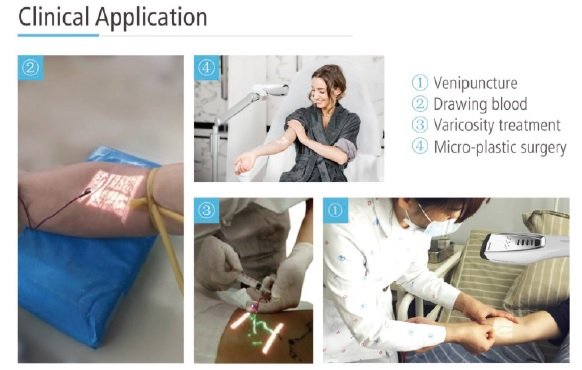 Clinical Application

②

④

① Venipuncture
② Drawing blood
③ Varicosity treatment
④ Micro-plastic surgery

③

①