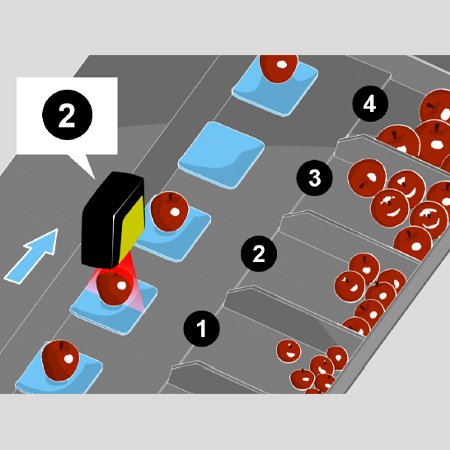 2

4

3

2

1