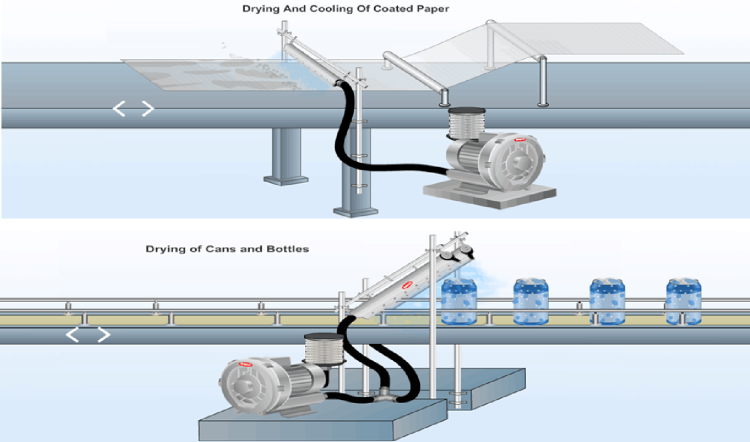 Drying And Cooling Of Coated Paper

< >

Drying of Cans and Bottles

< >