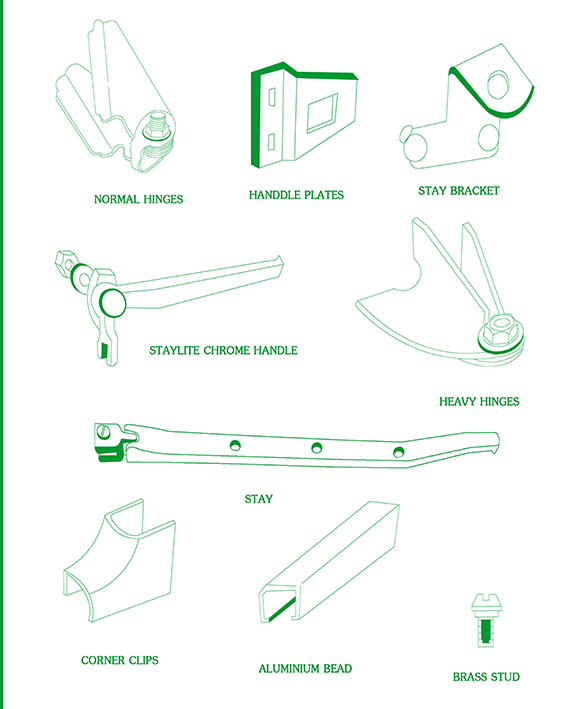 NORMAL HINGES

HANDDLE PLATES

STAY BRACKET

STAYLITE CHROME HANDLE

HEAVY HINGES

STAY

CORNER CLIPS

ALUMINIUM BEAD

BRASS STUD