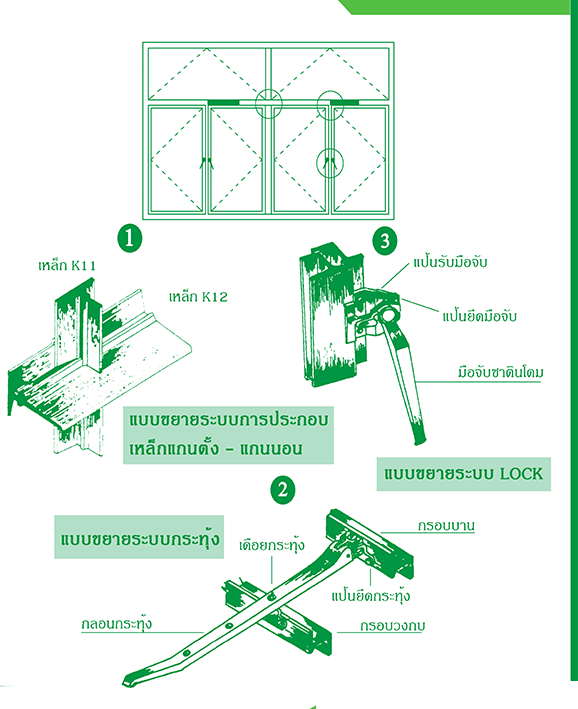 1

เหล็ก K11

เหล็ก K12

แบบขยายระบบการประกอบ เหล็กแกนตั้ง - แกนนอน

3

แป้นรับมือจับ

แป้นยึดมือจับ

มือจับซาตินโดม

แบบขยายระบบ LOCK

2

แบบขยายระบบกระทุ้ง

เดือยกระทุ้ง

กรอบบาน

แป้นยึดกระทุ้ง

กลอนกระทุ้ง

กรอบวงกบ