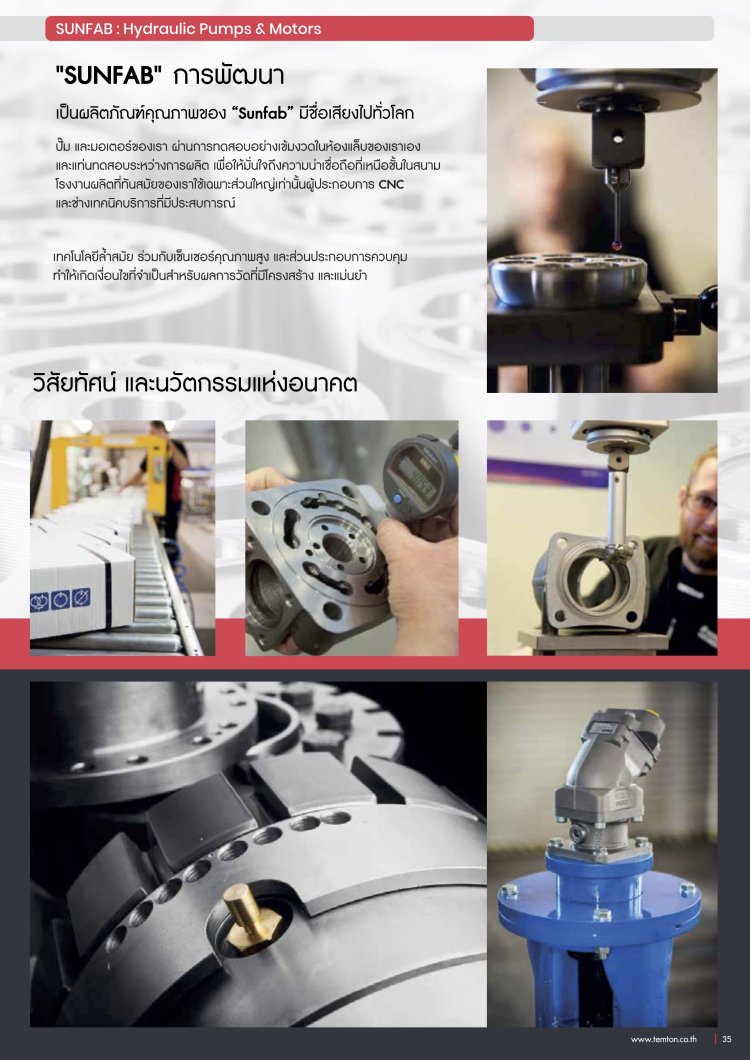 SUNFAB : Hydraulic Pumps & Motors

"SUNFAB" การพัฒนา

เป็นผลิตภัณฑ์คุณภาพของ "Sunfab" มีชื่อเสียงไปทั่วโลก

ปั๊ม และมอเตอร์ของเรา ผ่านการทดสอบอย่างเข้มงวดในห้องแล็บของเราเอง และแท่นทดสอบระหว่างการผลิต เพื่อให้มั่นใจถึงความน่าเชื่อถือที่เหนือชั้นในสนาม โรงงานผลิตที่ทันสมัยของเราใช้เฉพาะส่วนใหญ่เท่านั้นผู้ประกอบการ CNC และช่างเทคนิคบริการที่มีประสบการณ์

เทคโนโลยีล้ำสมัย ร่วมกับเซ็นเซอร์คุณภาพสูง และส่วนประกอบการควบคุม ทำให้เกิดเงื่อนไขที่จำเป็นสำหรับผลการวัดที่มีโครงสร้าง และแม่นยำ

วิสัยทัศน์ และนวัตกรรมแห่งอนาคต

www.temton.co.th | 35