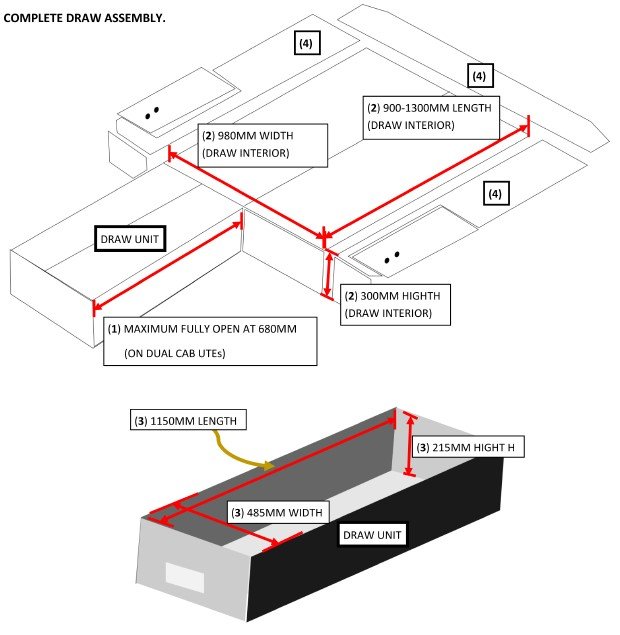 COMPLETE DRAW ASSEMBLY.

(4)

(4)

(2) 900-1300MM LENGTH (DRAW INTERIOR)

(2) 980MM WIDTH (DRAW INTERIOR)

(4)

DRAW UNIT

(2) 300MM HIGHTH (DRAW INTERIOR)

(1) MAXIMUM FULLY OPEN AT 680MM (ON DUAL CAB UTEs)

(3) 1150MM LENGTH

(3) 215MM HIGHT H

(3) 485MM WIDTH

DRAW UNIT