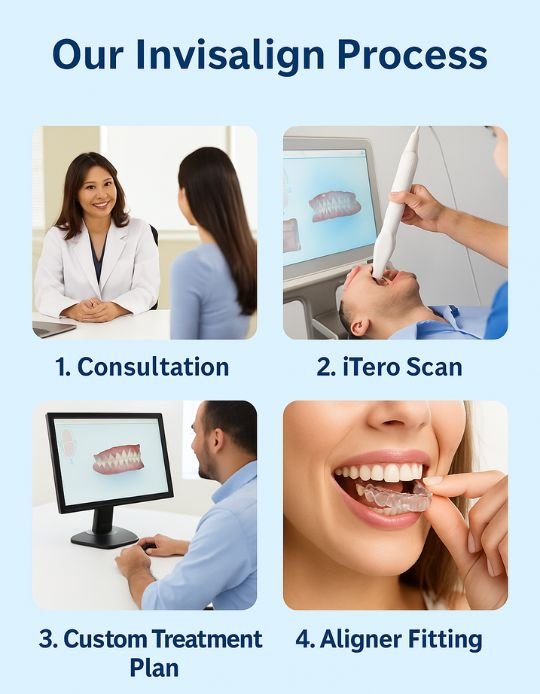 Our Invisalign Process

1. Consultation

2. iTero Scan

3. Custom Treatment Plan

4. Aligner Fitting