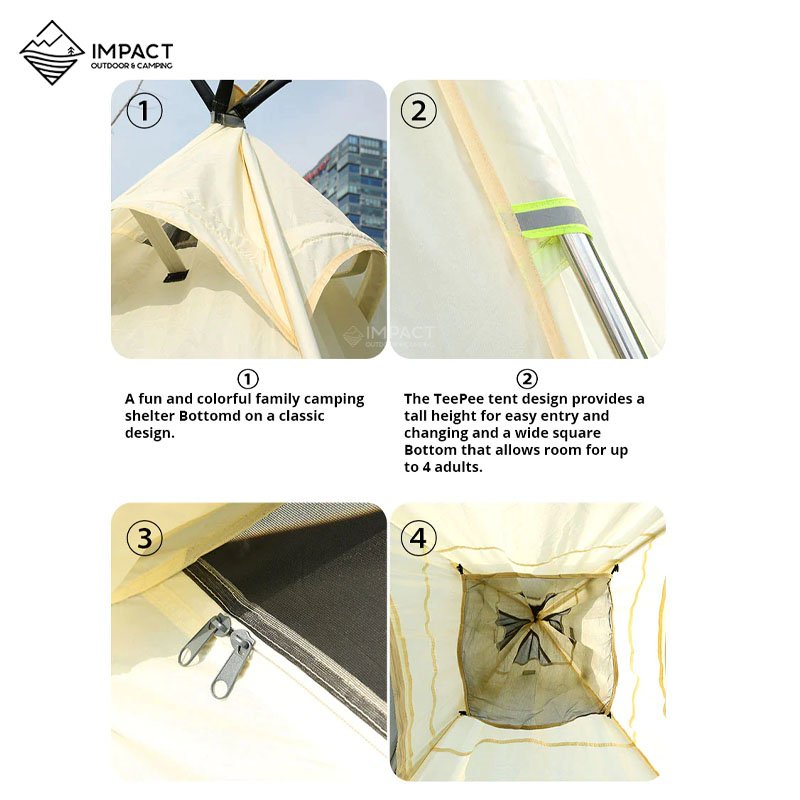 IMPACT
OUTDOOR & CAMPING

①

②

IMPACT
OUTDOOR & CAMPING

①
A fun and colorful family camping shelter Bottomd on a classic design.

②
The TeePee tent design provides a tall height for easy entry and changing and a wide square Bottom that allows room for up to 4 adults.

③

④