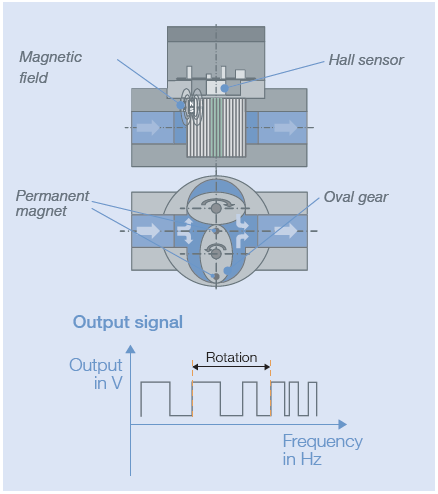 Magnetic field

Hall sensor

N S

Permanent magnet

Oval gear

Output signal

Output in V

Rotation

Frequency in Hz